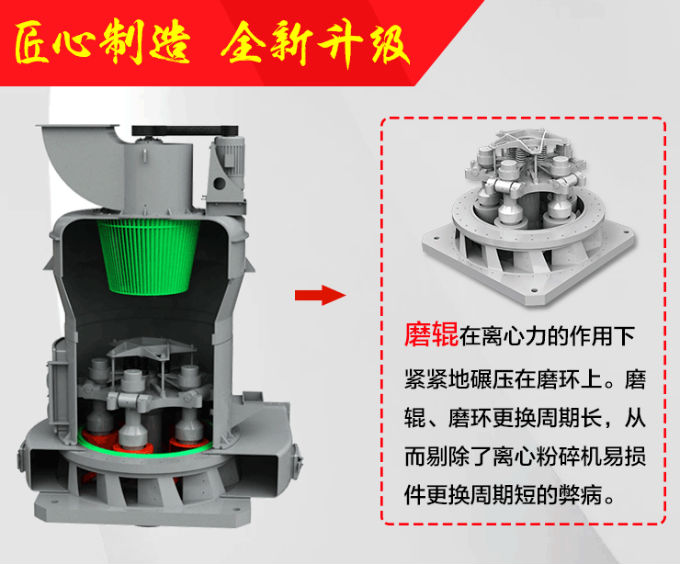 匠心制造 全新升级

磨辊在离心力的作用下紧紧地碾压在磨环上。磨辊、磨环更换周期长，从而剔除了离心粉碎机易损件更换周期短的弊病。