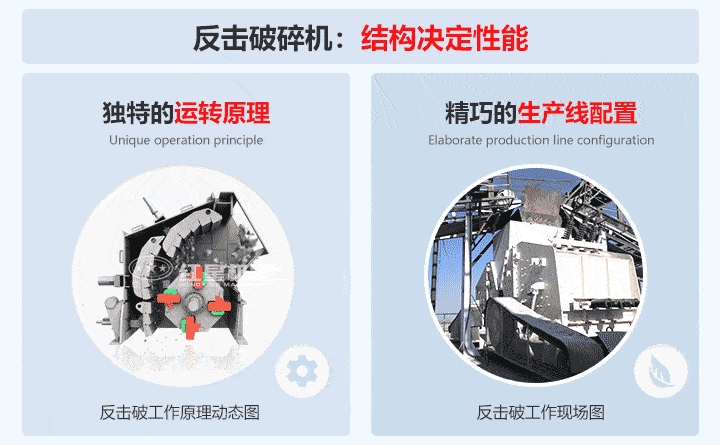 反击破碎机：结构决定性能

独特的运转原理
Unique operation principle

反击破工作原理动态图

精巧的生产线配置
Elaborate production line configuration

反击破工作现场图